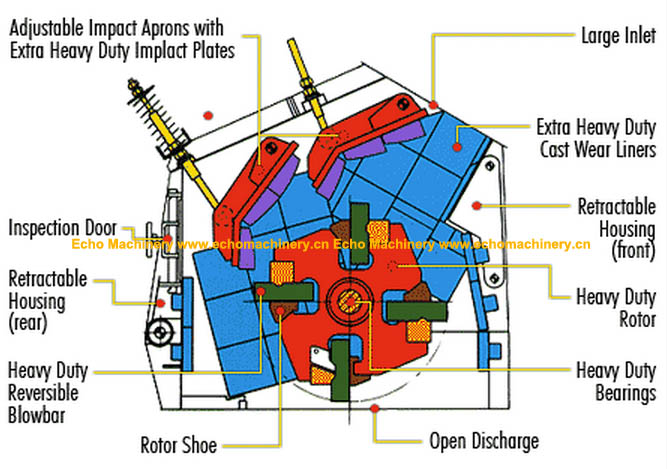 Adjustable Impact Aprons with Extra Heavy Duty Implact Plates

Large Inlet

Extra Heavy Duty Cast Wear Liners

Retractable Housing (front)

Inspection Door

Echo Machinery www.echomachinery.cn Echo Machinery www.echomachinery.cn

Retractable Housing (rear)

Heavy Duty Rotor

Heavy Duty Reversible Blowbar

Heavy Duty Bearings

Rotor Shoe

Open Discharge